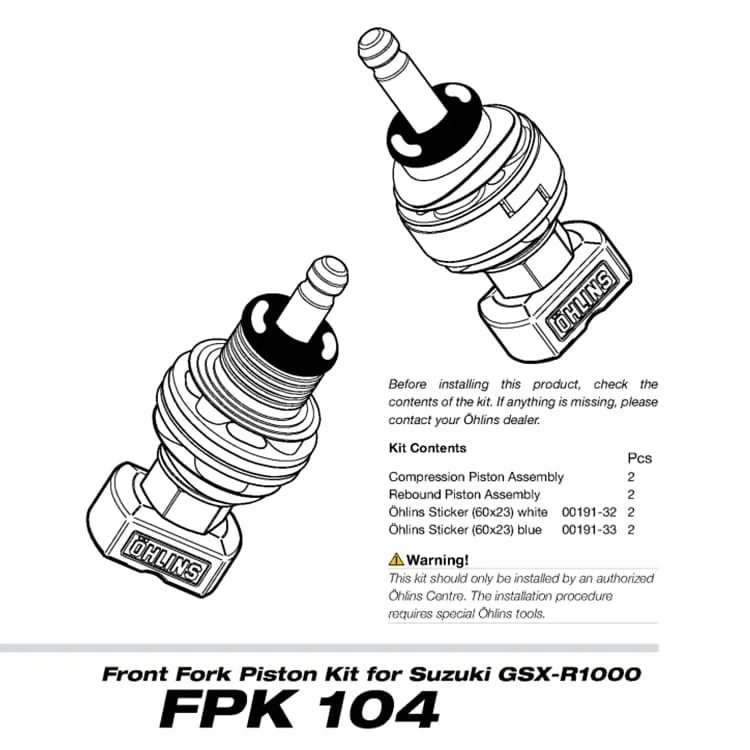 ÖHLINS

ÖHLINS

Before installing this product, check the contents of the kit. If anything is missing, please contact your Öhlins dealer.

Kit Contents

| | | Pcs |
|---|---|---|
| Compression Piston Assembly | | 2 |
| Rebound Piston Assembly | | 2 |
| Öhlins Sticker (60x23) white | 00191-32 | 2 |
| Öhlins Sticker (60x23) blue | 00191-33 | 2 |

Warning!

This kit should only be installed by an authorized Öhlins Centre. The installation procedure requires special Öhlins tools.

Front Fork Piston Kit for Suzuki GSX-R1000

FPK 104