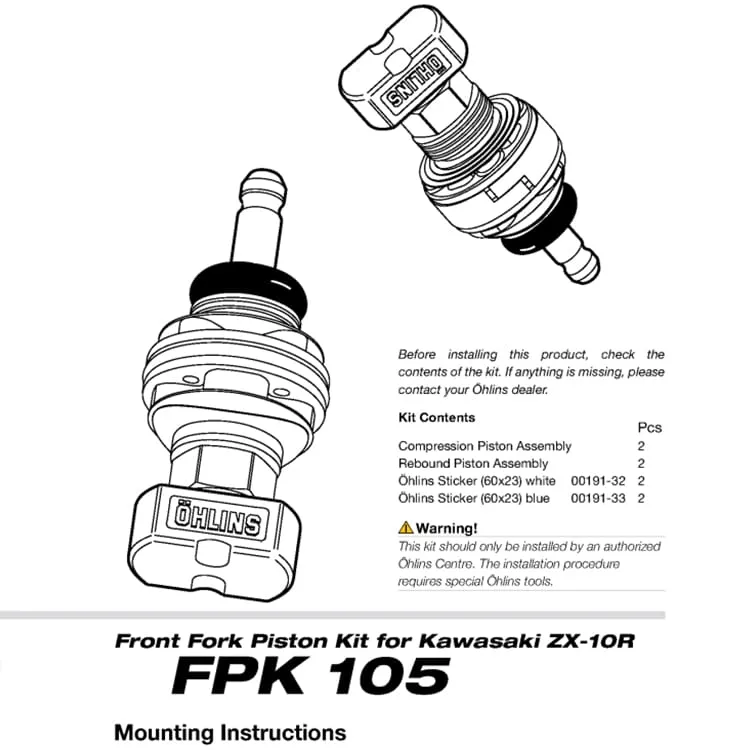 ÖHLINS

ÖHLINS

Before installing this product, check the contents of the kit. If anything is missing, please contact your Öhlins dealer.

Kit Contents

| | | Pcs |
|---|---|---|
| Compression Piston Assembly | | 2 |
| Rebound Piston Assembly | | 2 |
| Öhlins Sticker (60x23) white | 00191-32 | 2 |
| Öhlins Sticker (60x23) blue | 00191-33 | 2 |

Warning!
This kit should only be installed by an authorized Öhlins Centre. The installation procedure requires special Öhlins tools.

Front Fork Piston Kit for Kawasaki ZX-10R
FPK 105

Mounting Instructions