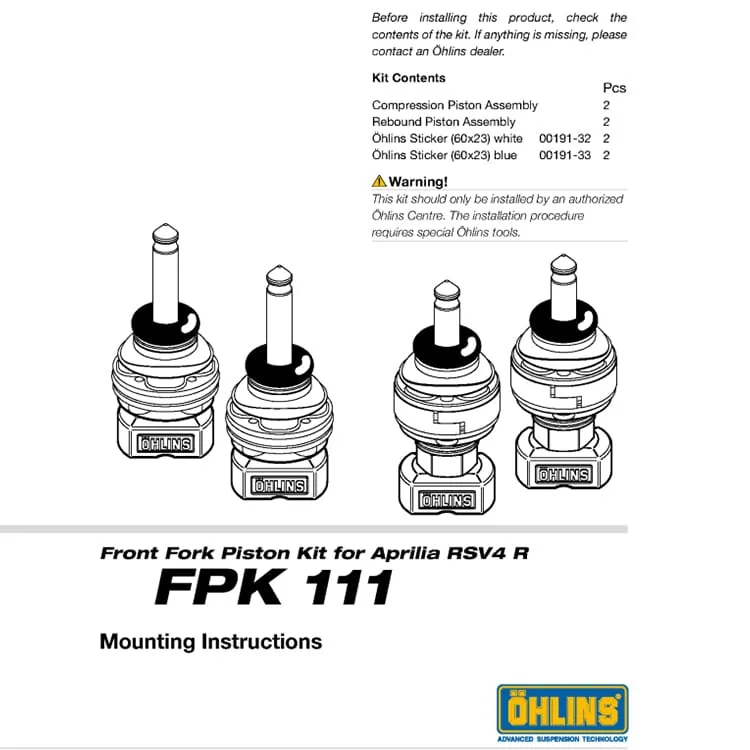 Before installing this product, check the contents of the kit. If anything is missing, please contact an Öhlins dealer.

Kit Contents

| | | Pcs |
|---|---|---|
| Compression Piston Assembly | | 2 |
| Rebound Piston Assembly | | 2 |
| Öhlins Sticker (60x23) white | 00191-32 | 2 |
| Öhlins Sticker (60x23) blue | 00191-33 | 2 |

Warning!
This kit should only be installed by an authorized Öhlins Centre. The installation procedure requires special Öhlins tools.

ÖHLINS

ÖHLINS

ÖHLINS

ÖHLINS

Front Fork Piston Kit for Aprilia RSV4 R
FPK 111

Mounting Instructions

ÖHLINS
ADVANCED SUSPENSION TECHNOLOGY